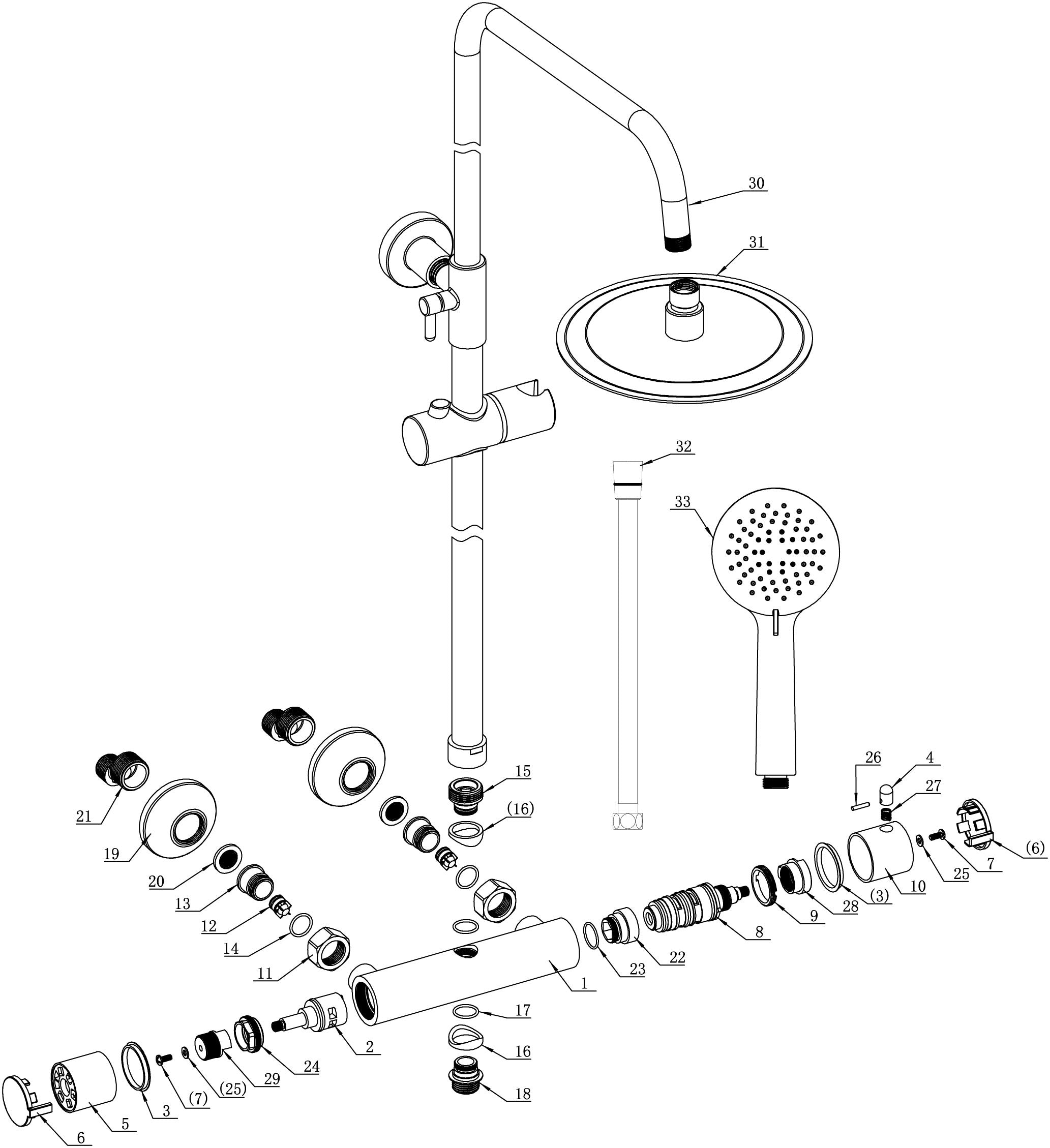 30
31
32
33
26
4
27
15
(16)
21
19
20
13
12
14
11
(6)
7
25
10
(3)
28
9
8
22
23
1
17
16
18
2
24
29
(25)
(7)
3
5
6