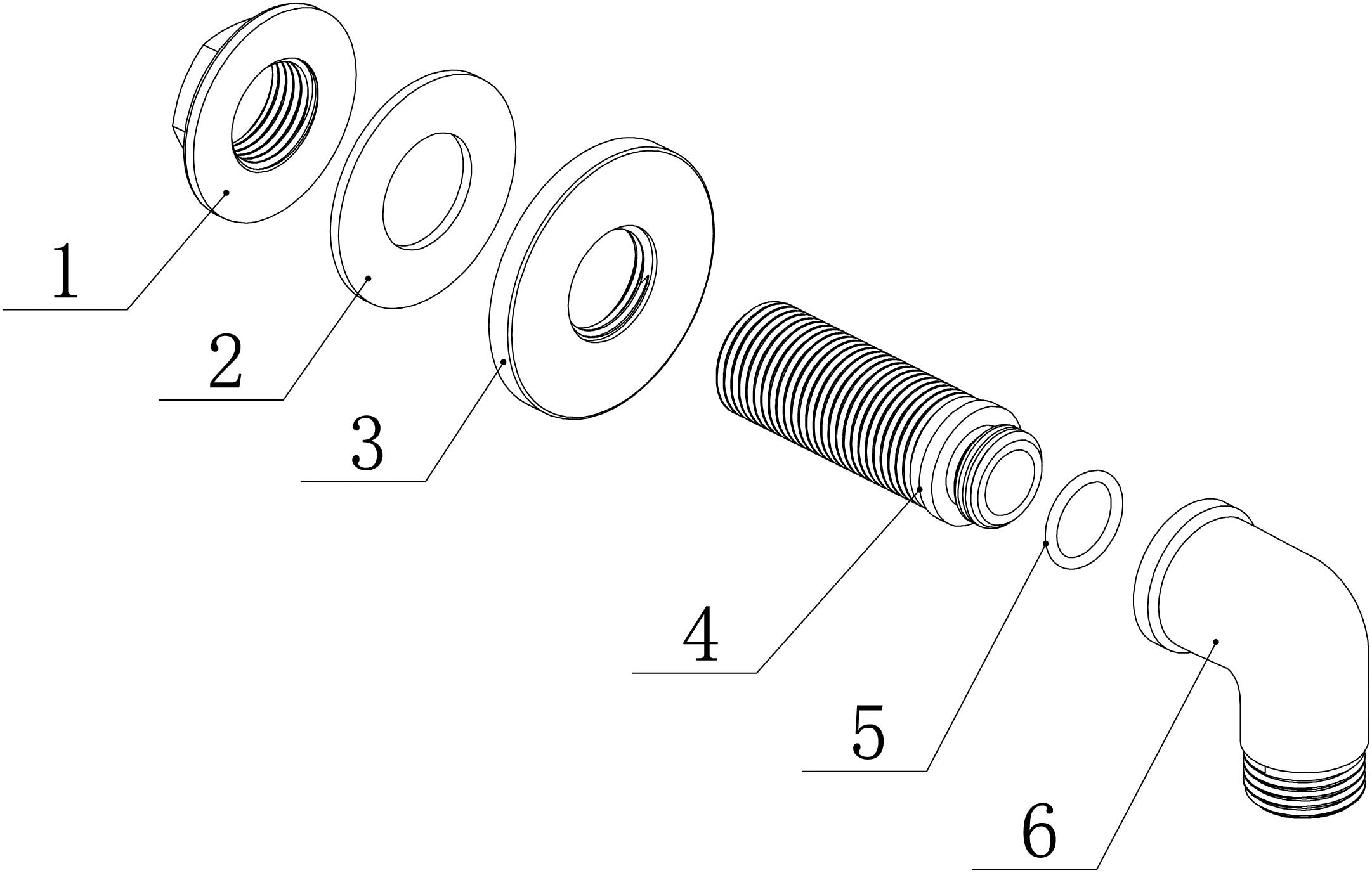 1
2
3
4
5
6