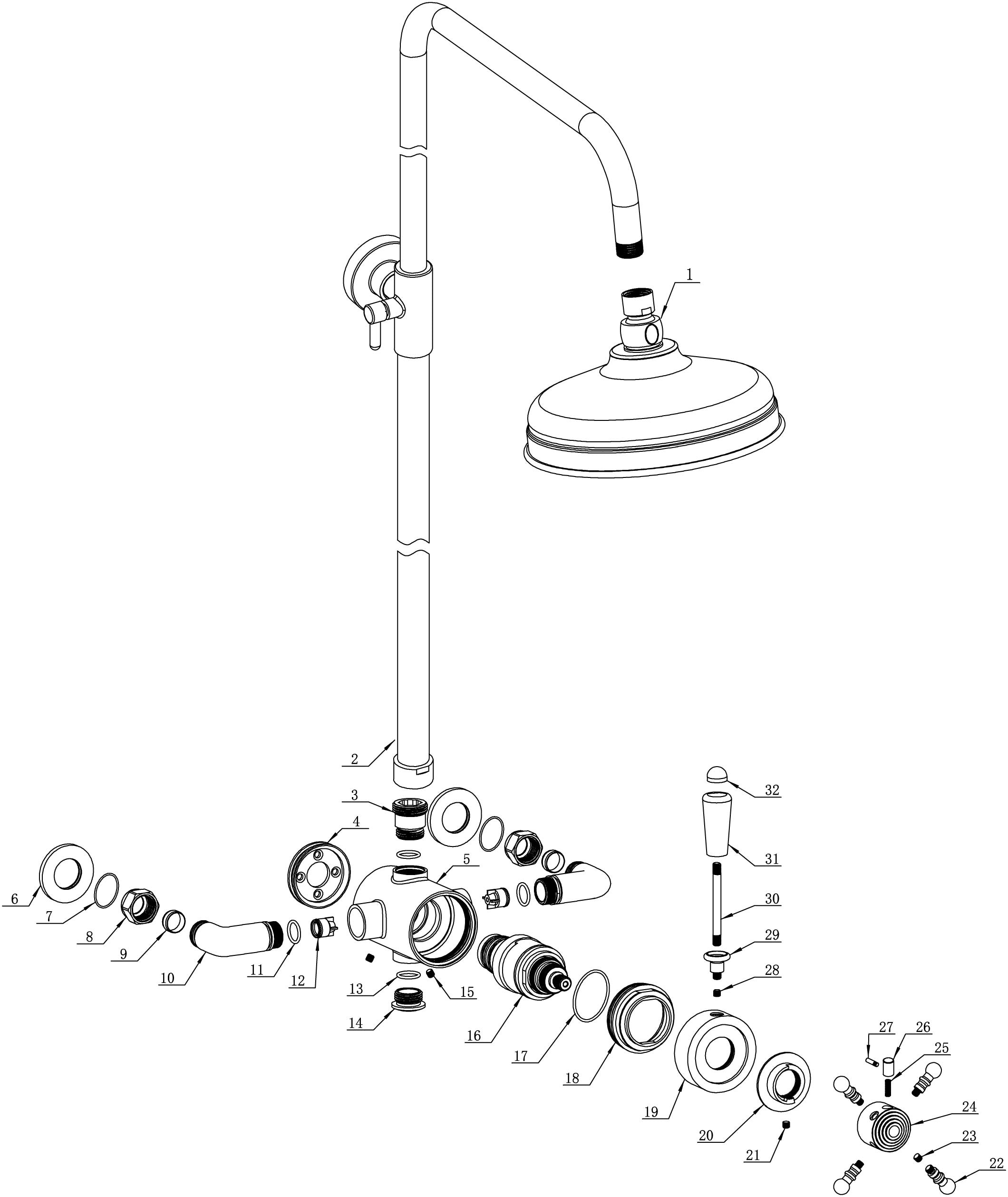 1
2
3
4
5
6
7
8
9
10
11
12
13
14
15
16
17
18
19
20
21
22
23
24
25
26
27
28
29
30
31
32