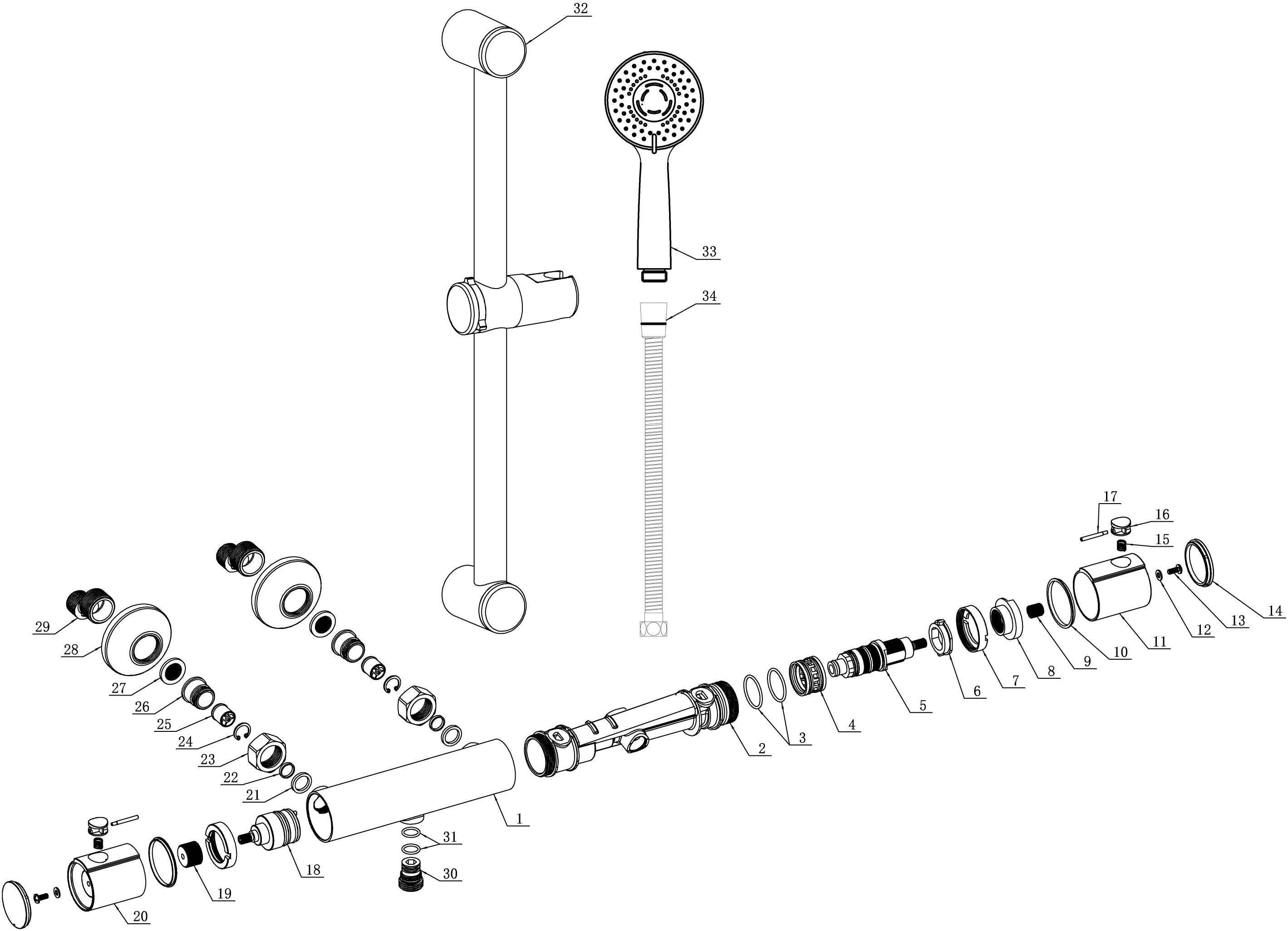 32

33

34

17
16
15
14
13
12
11
10
9
8
7
6
5
4
3
2
1

29
28
27
26
25
24
23
22
21

31
30
18
19
20